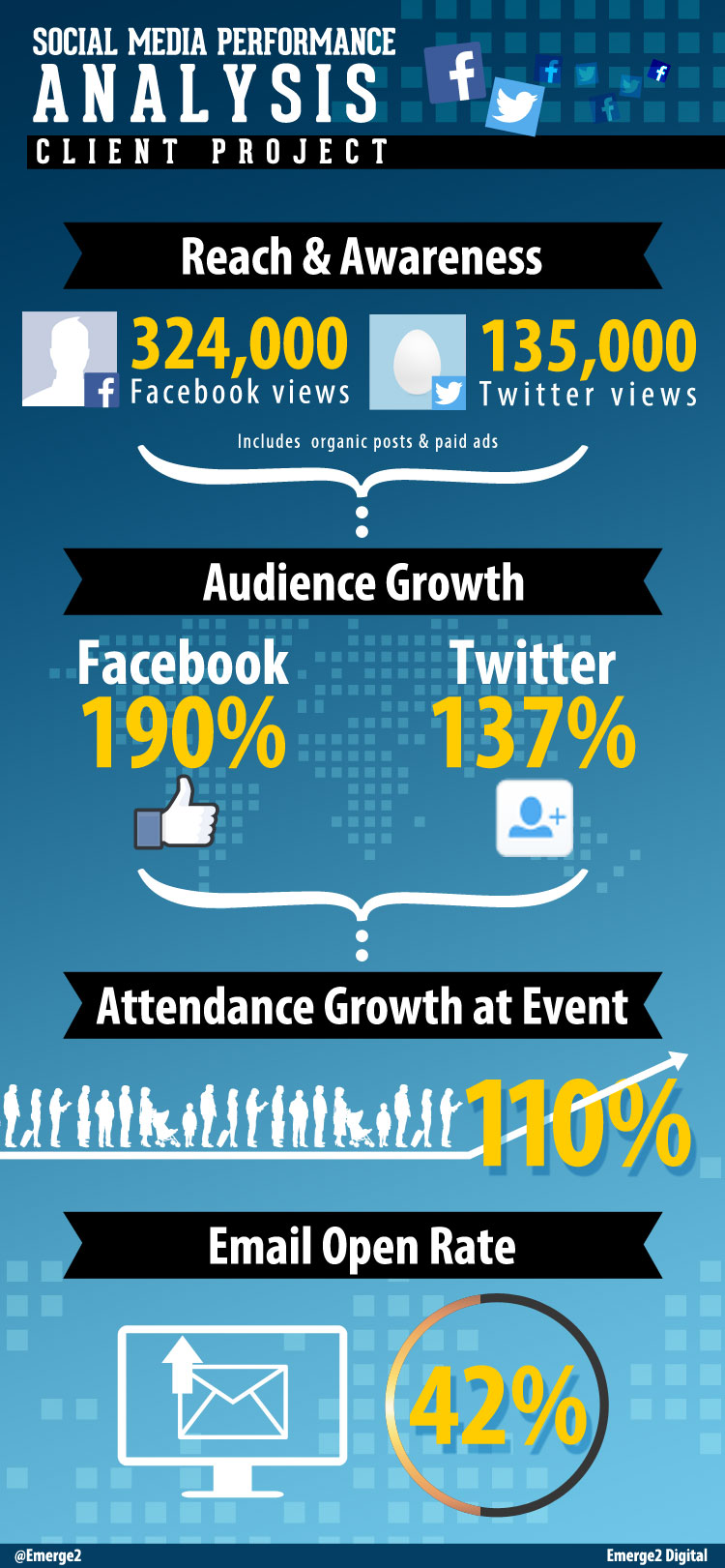 SOCIAL MEDIA PERFORMANCE
ANALYSIS
CLIENT PROJECT

Reach & Awareness

324,000
Facebook views

135,000
Twitter views

Includes organic posts & paid ads

Audience Growth

Facebook
190%

Twitter
137%

Attendance Growth at Event

110%

Email Open Rate

42%

@Emerge2

Emerge2 Digital